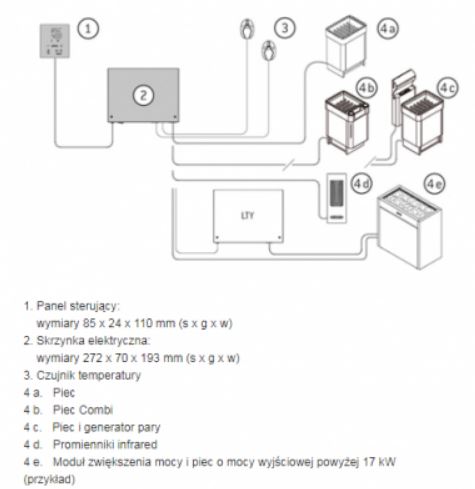 1

2

3

4a

4b

4c

4d

4e

LTY

1. Panel sterujący:
wymiary 85 x 24 x 110 mm (s x g x w)
2. Skrzynka elektryczna:
wymiary 272 x 70 x 193 mm (s x g x w)
3. Czujnik temperatury
4 a. Piec
4 b. Piec Combi
4 c. Piec i generator pary
4 d. Promienniki infrared
4 e. Moduł zwiększenia mocy i piec o mocy wyjściowej powyżej 17 kW (przykład)