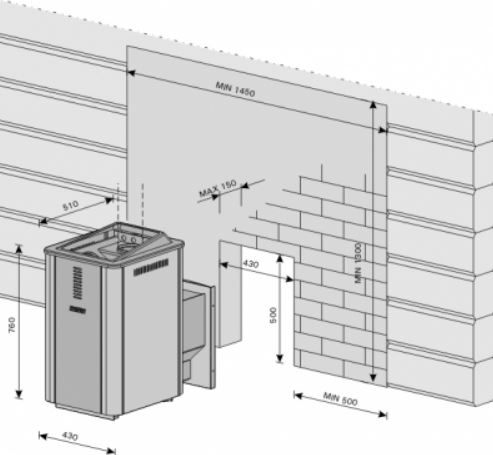 MIN 1450
MAX 150
510
430
MIN 1300
500
760
MIN 500
430